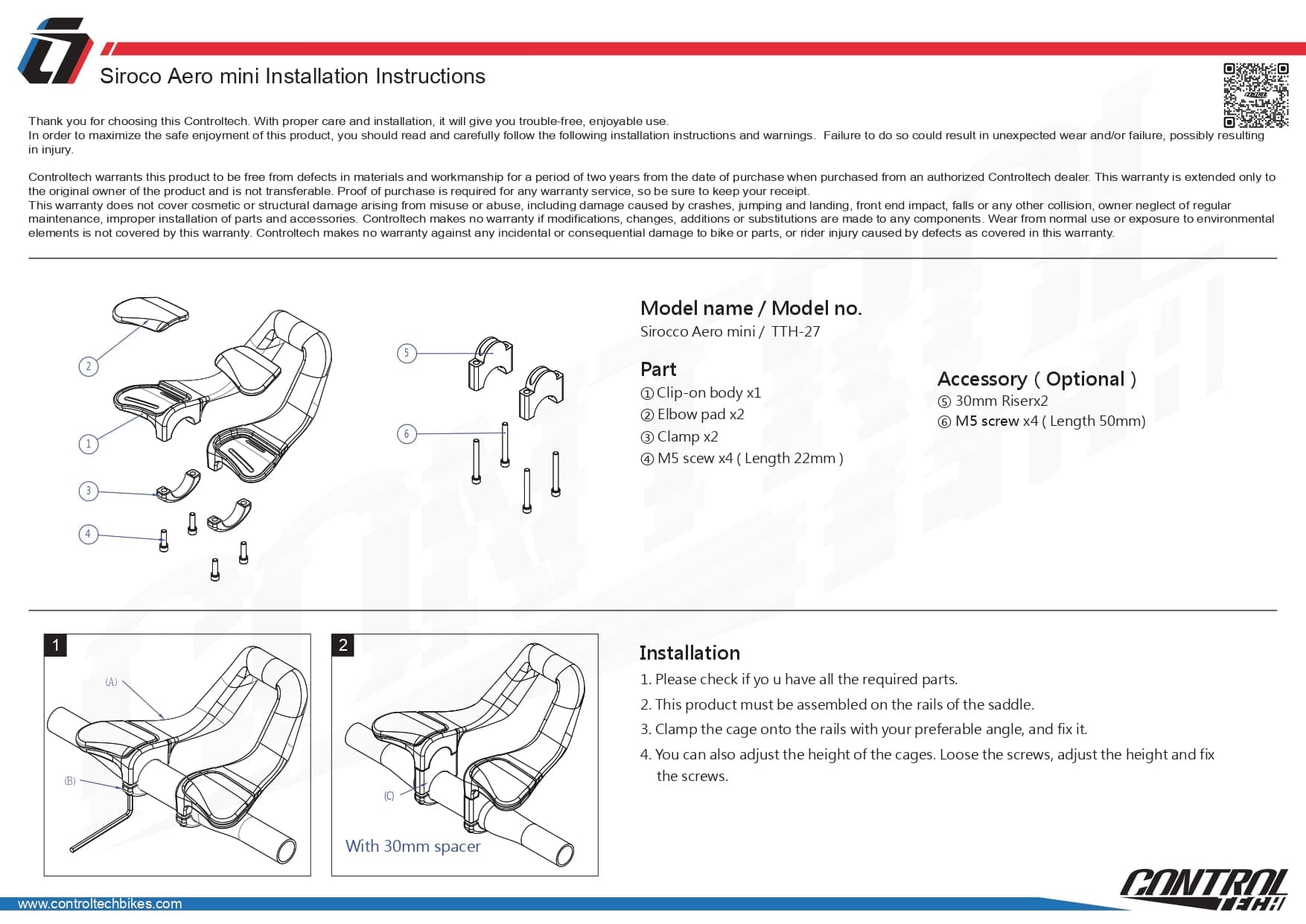 Siroco Aero mini Installation Instructions

Thank you for choosing this Controltech. With proper care and installation, it will give you trouble-free, enjoyable use.
In order to maximize the safe enjoyment of this product, you should read and carefully follow the following installation instructions and warnings. Failure to do so could result in unexpected wear and/or failure, possibly resulting in injury.

Controltech warrants this product to be free from defects in materials and workmanship for a period of two years from the date of purchase when purchased from an authorized Controltech dealer. This warranty is extended only to the original owner of the product and is not transferable. Proof of purchase is required for any warranty service, so be sure to keep your receipt.
This warranty does not cover cosmetic or structural damage arising from misuse or abuse, including damage caused by crashes, jumping and landing, front end impact, falls or any other collision, owner neglect of regular maintenance, improper installation of parts and accessories. Controltech makes no warranty if modifications, changes, additions or substitutions are made to any components. Wear from normal use or exposure to environmental elements is not covered by this warranty. Controltech makes no warranty against any incidental or consequential damage to bike or parts, or rider injury caused by defects as covered in this warranty.

2
1
3
4
5
6

Model name / Model no.
Sirocco Aero mini / TTH-27

Part
① Clip-on body x1
② Elbow pad x2
③ Clamp x2
④ M5 scew x4 ( Length 22mm )

Accessory ( Optional )
⑤ 30mm Riserx2
⑥ M5 screw x4 ( Length 50mm)

1
(A)
(B)

2
(C)
With 30mm spacer

Installation
1. Please check if yo u have all the required parts.
2. This product must be assembled on the rails of the saddle.
3. Clamp the cage onto the rails with your preferable angle, and fix it.
4. You can also adjust the height of the cages. Loose the screws, adjust the height and fix the screws.

www.controltechbikes.com

CONTROL TECH