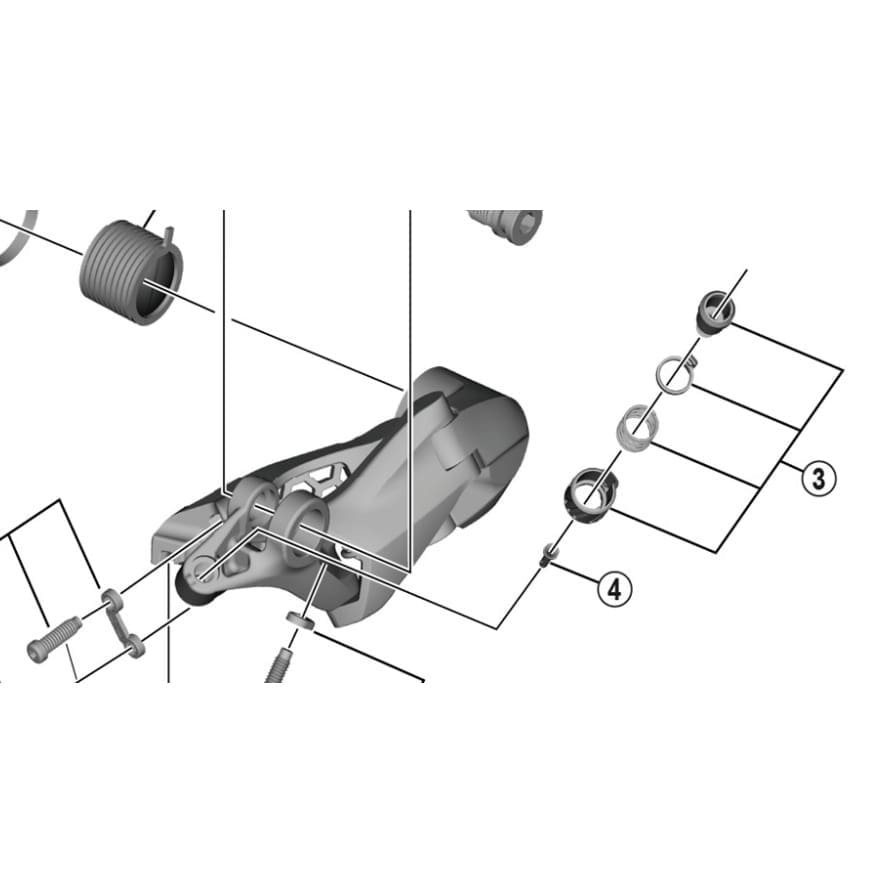 3

4