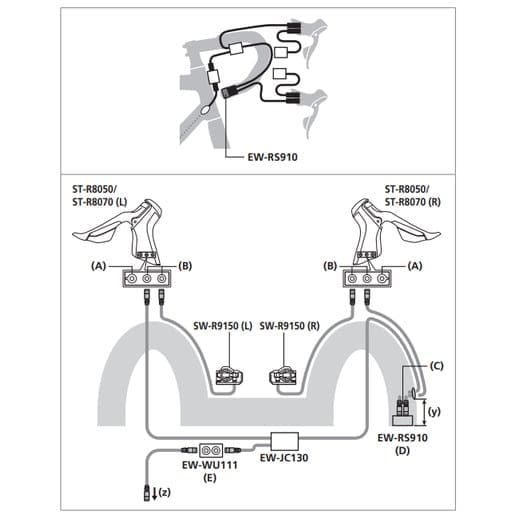 EW-RS910

ST-R8050/
ST-R8070 (L)

ST-R8050/
ST-R8070 (R)

(A)
(B)

(B)
(A)

SW-R9150 (L)
SW-R9150 (R)

(C)

(y)

EW-RS910
(D)

EW-WU111
(E)

EW-JC130

(z)