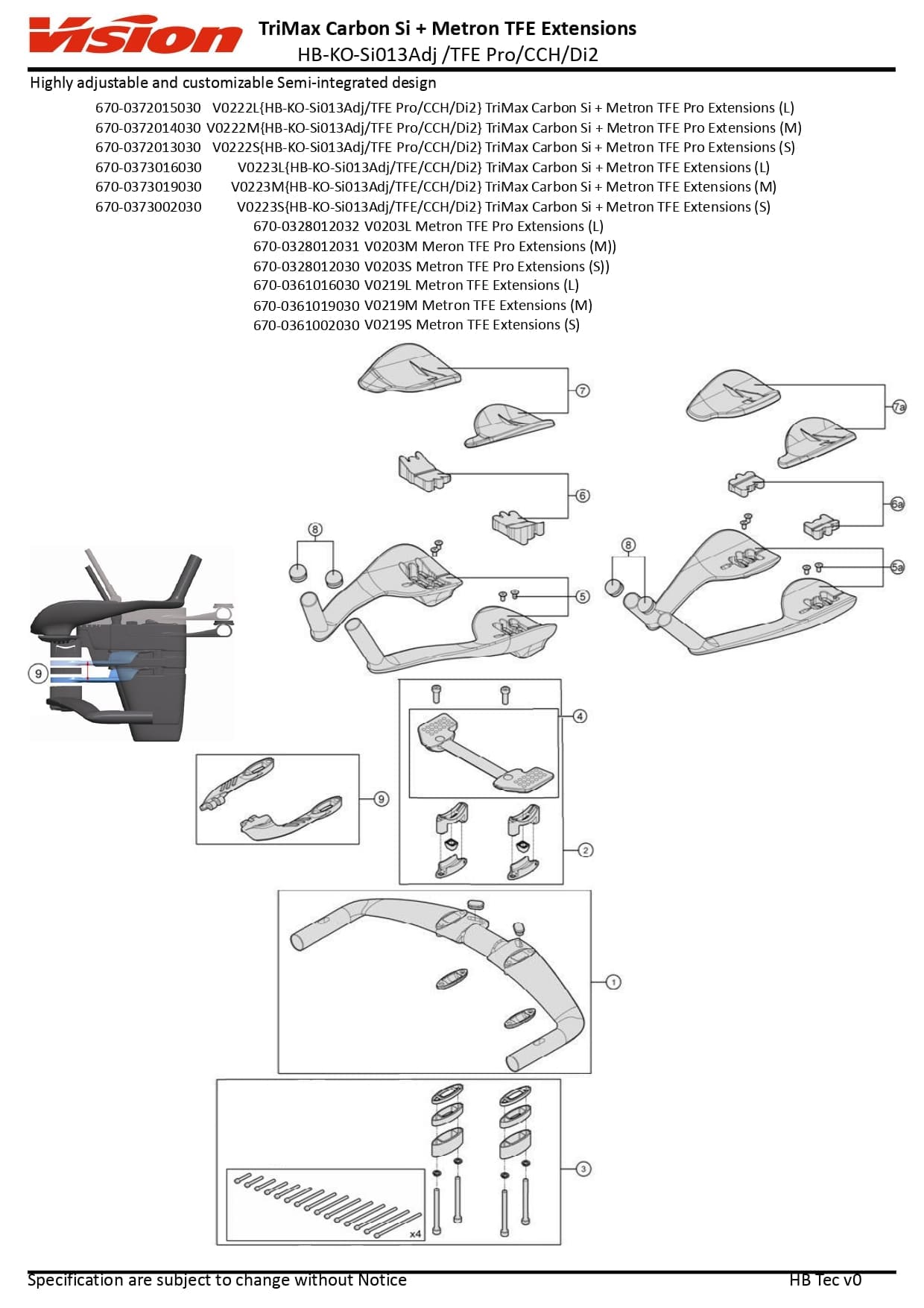 Vision
TriMax Carbon Si + Metron TFE Extensions
HB-KO-Si013Adj /TFE Pro/CCH/Di2

Highly adjustable and customizable Semi-integrated design

670-0372015030 V0222L{HB-KO-Si013Adj/TFE Pro/CCH/Di2} TriMax Carbon Si + Metron TFE Pro Extensions (L)
670-0372014030 V0222M{HB-KO-Si013Adj/TFE Pro/CCH/Di2} TriMax Carbon Si + Metron TFE Pro Extensions (M)
670-0372013030 V0222S{HB-KO-Si013Adj/TFE Pro/CCH/Di2} TriMax Carbon Si + Metron TFE Pro Extensions (S)
670-0373016030 V0223L{HB-KO-Si013Adj/TFE/CCH/Di2} TriMax Carbon Si + Metron TFE Extensions (L)
670-0373019030 V0223M{HB-KO-Si013Adj/TFE/CCH/Di2} TriMax Carbon Si + Metron TFE Extensions (M)
670-0373002030 V0223S{HB-KO-Si013Adj/TFE/CCH/Di2} TriMax Carbon Si + Metron TFE Extensions (S)
670-0328012032 V0203L Metron TFE Pro Extensions (L)
670-0328012031 V0203M Meron TFE Pro Extensions (M))
670-0328012030 V0203S Metron TFE Pro Extensions (S))
670-0361016030 V0219L Metron TFE Extensions (L)
670-0361019030 V0219M Metron TFE Extensions (M)
670-0361002030 V0219S Metron TFE Extensions (S)

7
7a
6
6a
8
8
5
5a
9
4
9
2
1
3
x4

Specification are subject to change without Notice
HB Tec v0