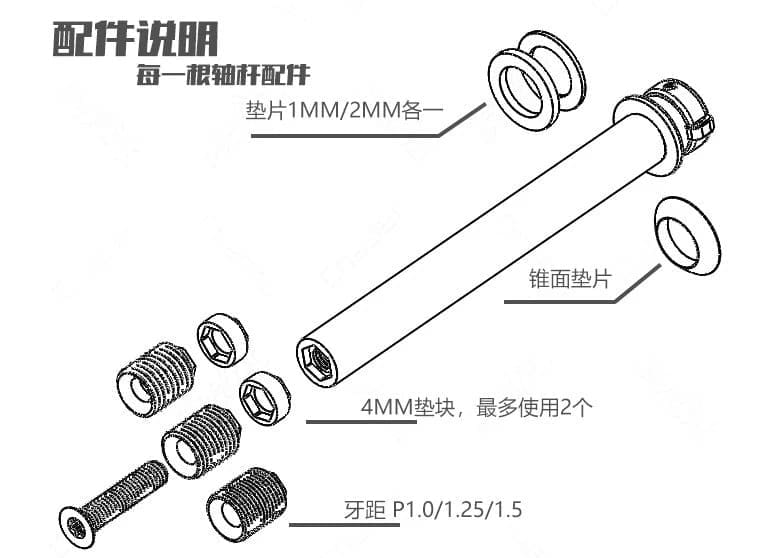 配件说明

每一根轴杆配件

垫片1MM/2MM各一

锥面垫片

4MM垫块，最多使用2个

牙距 P1.0/1.25/1.5